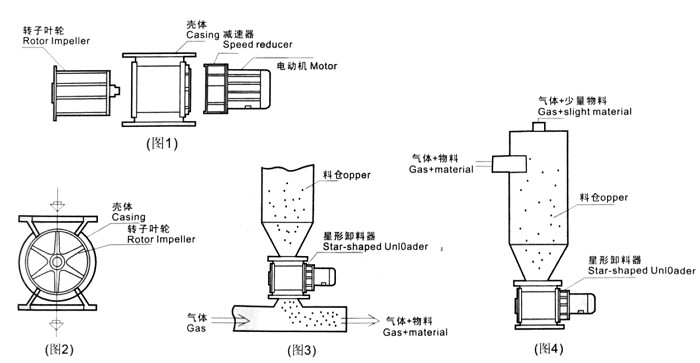 转子叶轮
Rotor Impeller

壳体
Casing 减速器
Speed reducer

电动机 Motor

(图1)

壳体
Casing
转子叶轮
Rotor Impeller

(图2)

料仓opper

星形卸料器
Star-shaped Unl0ader

气体
Gas

气体+物料
Gas+material

(图3)

气体+少量物料
Gas+slight material

气体+物料
Gas+material

料仓opper

星形卸料器
Star-shaped Unl0ader

(图4)